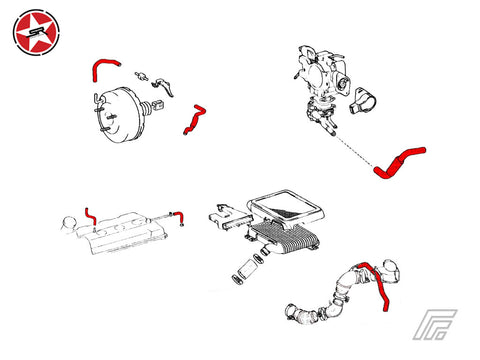 SR