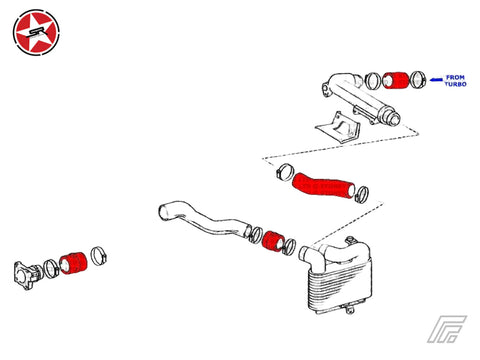 SR

FROM TURBO